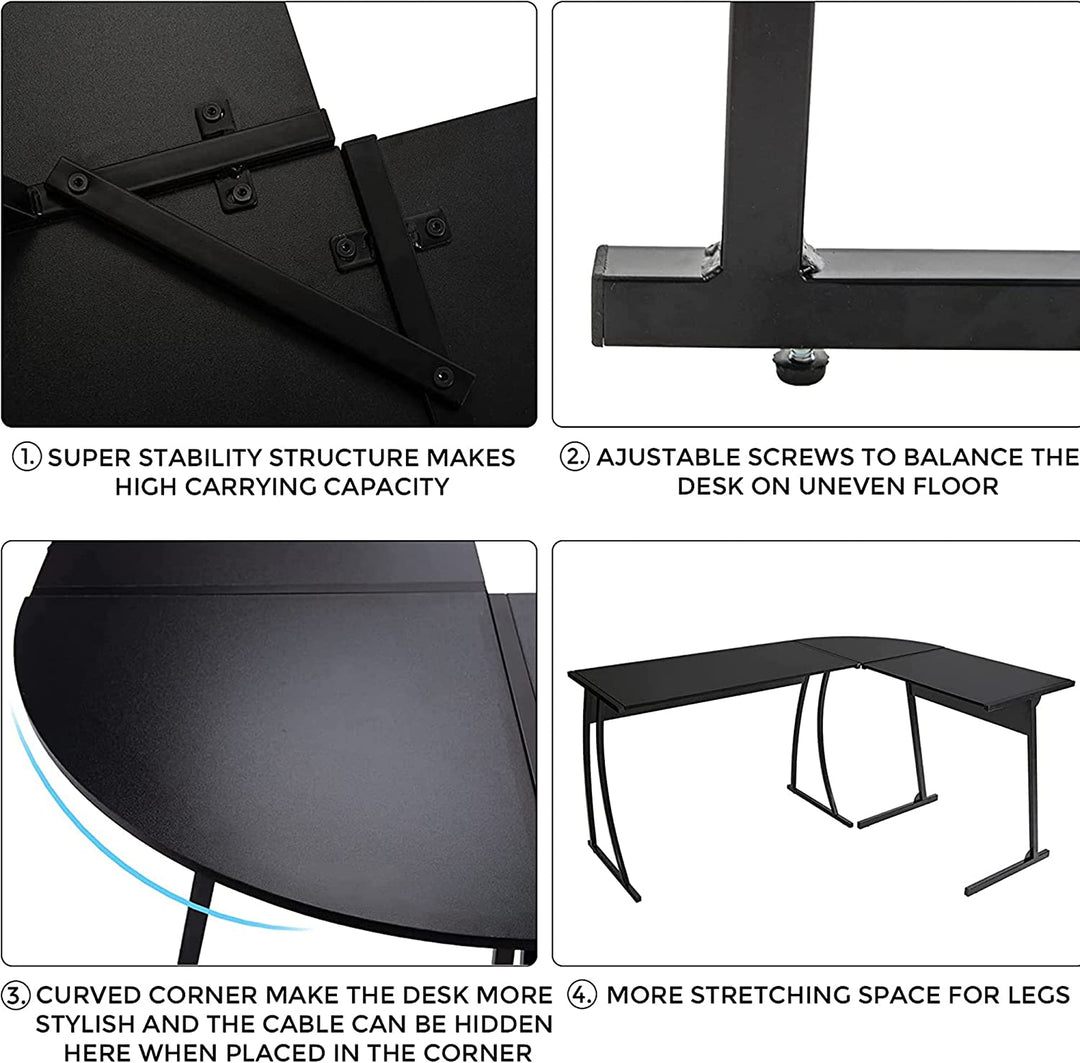 ①. SUPER STABILITY STRUCTURE MAKES HIGH CARRYING CAPACITY

②. AJUSTABLE SCREWS TO BALANCE THE DESK ON UNEVEN FLOOR

③. CURVED CORNER MAKE THE DESK MORE STYLISH AND THE CABLE CAN BE HIDDEN HERE WHEN PLACED IN THE CORNER

④. MORE STRETCHING SPACE FOR LEGS